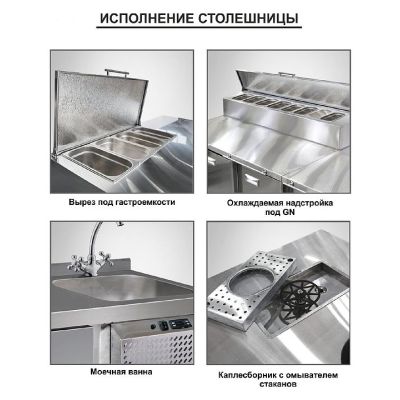 ИСПОЛНЕНИЕ СТОЛЕШНИЦЫ

Вырез под гастроемкости

Охлаждаемая надстройка под GN

Моечная ванна

Каплесборник с омывателем стаканов